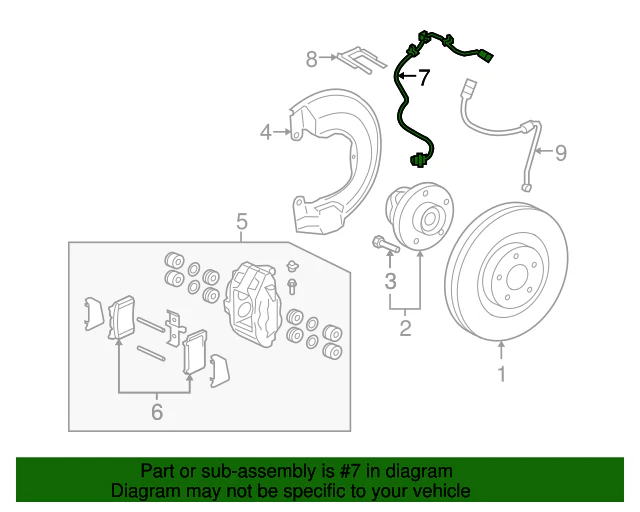 8
7
4
9
5
3
2
1
6

Part or sub-assembly is #7 in diagram
Diagram may not be specific to your vehicle